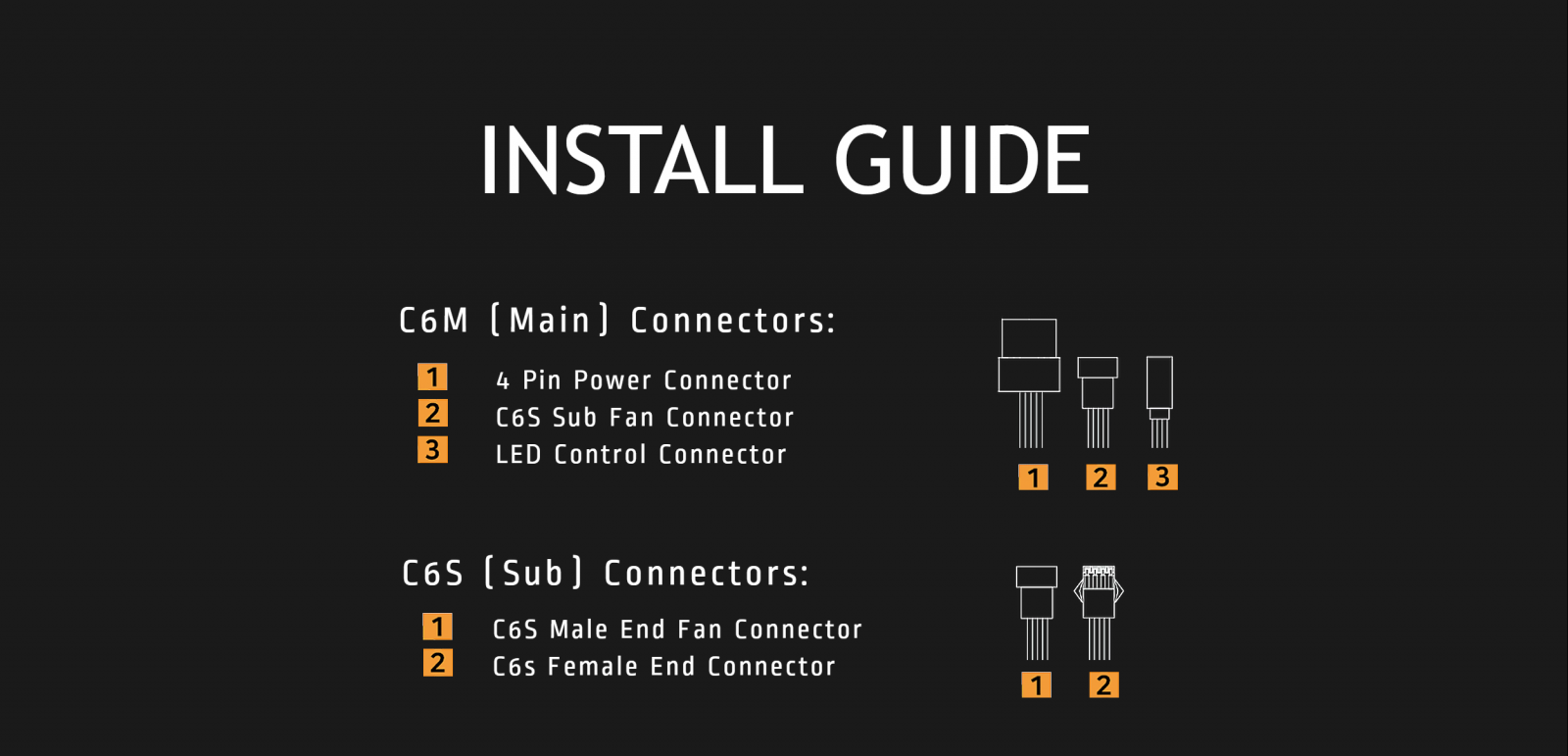 INSTALL GUIDE

C6M (Main) Connectors:

1 4 Pin Power Connector
2 C6S Sub Fan Connector
3 LED Control Connector

1 2 3

C6S (Sub) Connectors:

1 C6S Male End Fan Connector
2 C6s Female End Connector

1 2